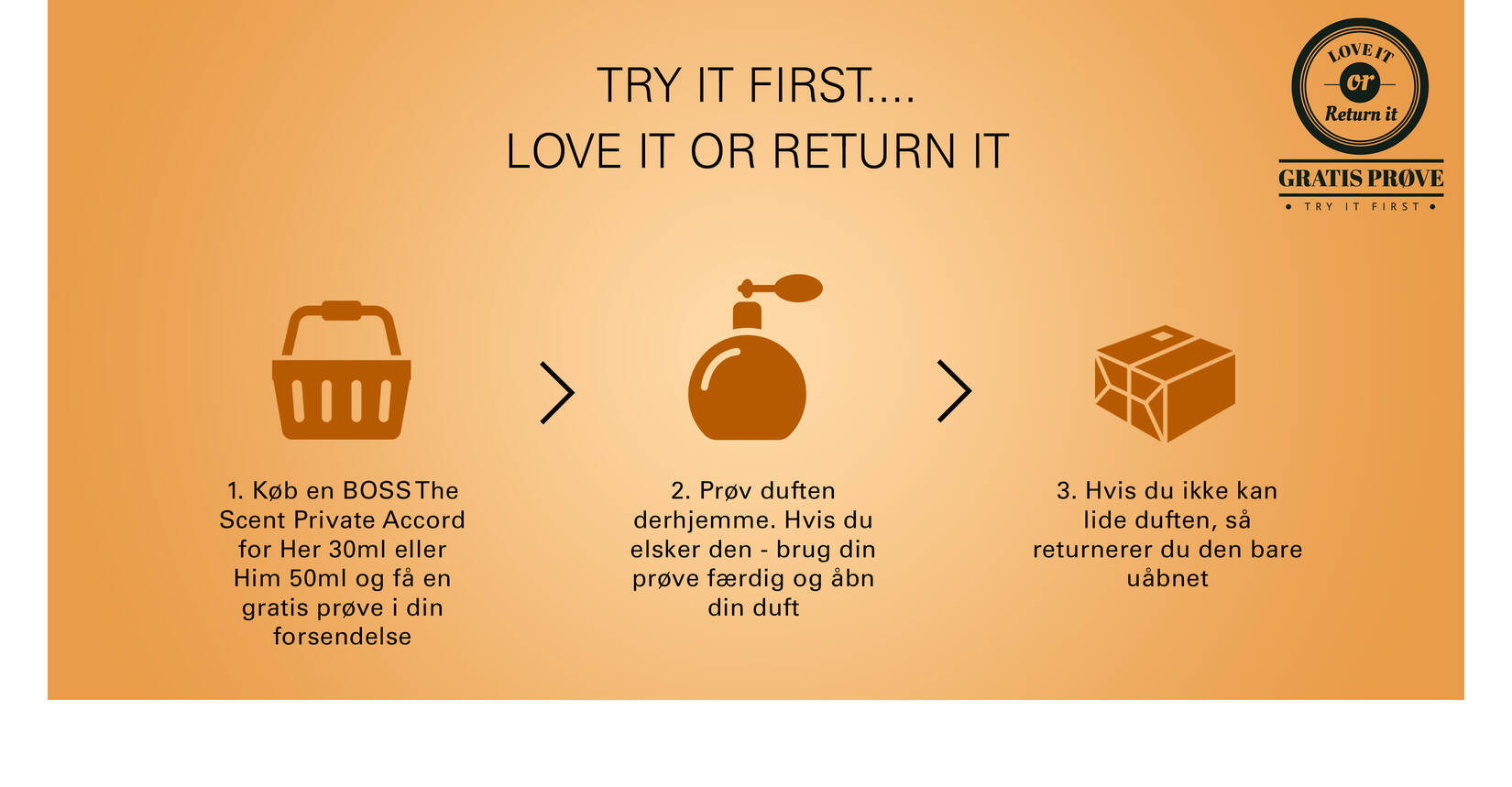 TRY IT FIRST....
LOVE IT OR RETURN IT

LOVE IT
or
Return it
GRATIS PRØVE
• TRY IT FIRST •

1. Køb en BOSS The Scent Private Accord for Her 30ml eller Him 50ml og få en gratis prøve i din forsendelse

2. Prøv duften derhjemme. Hvis du elsker den - brug din prøve færdig og åbn din duft

3. Hvis du ikke kan lide duften, så returnerer du den bare uåbnet