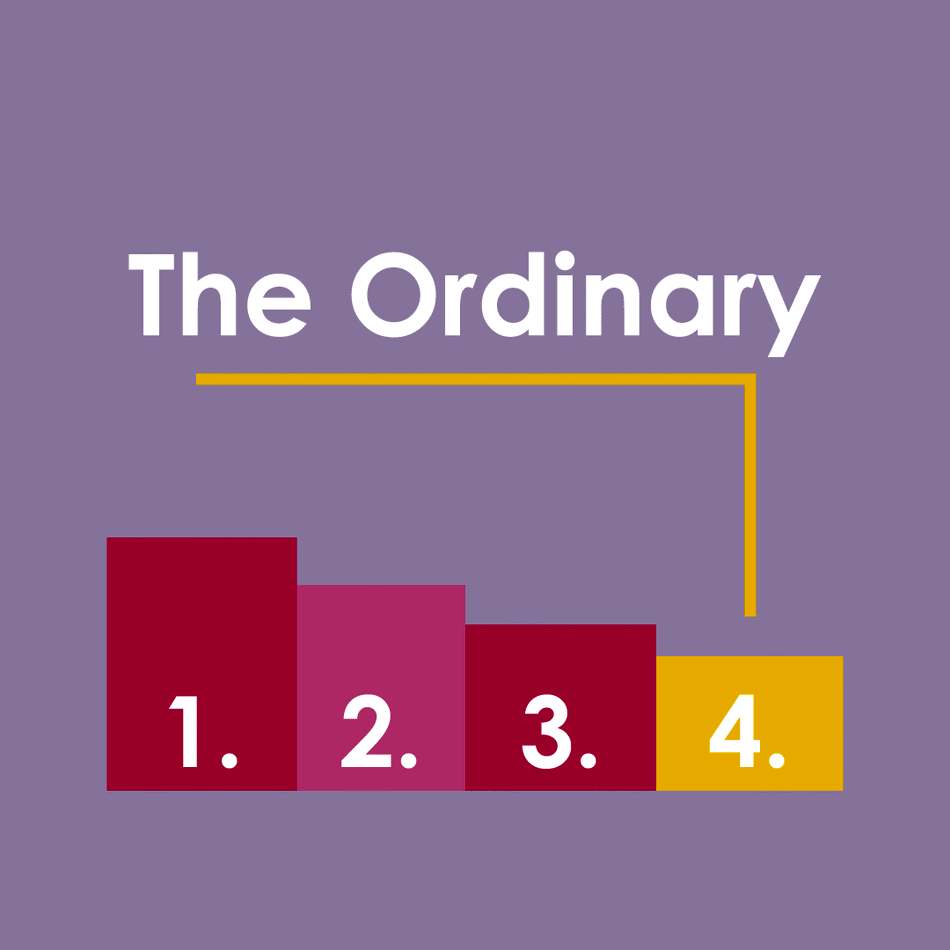 The Ordinary

1. 2. 3. 4.