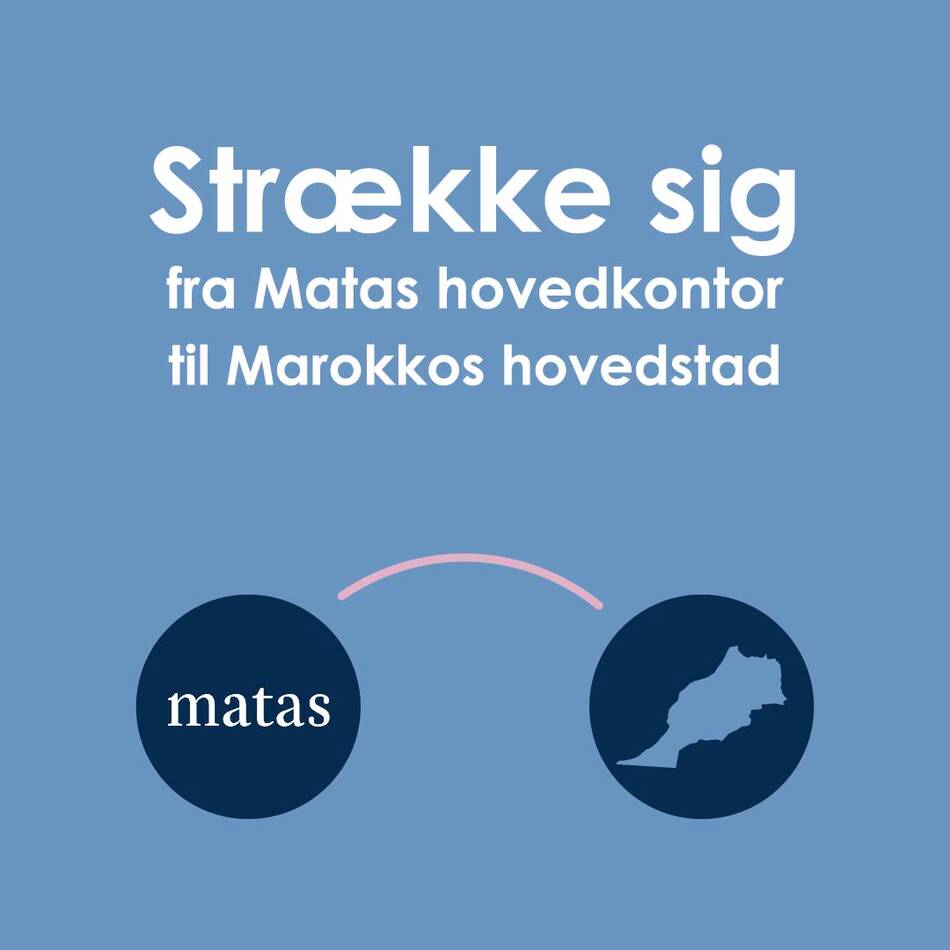 Strække sig
fra Matas hovedkontor
til Marokkos hovedstad

matas